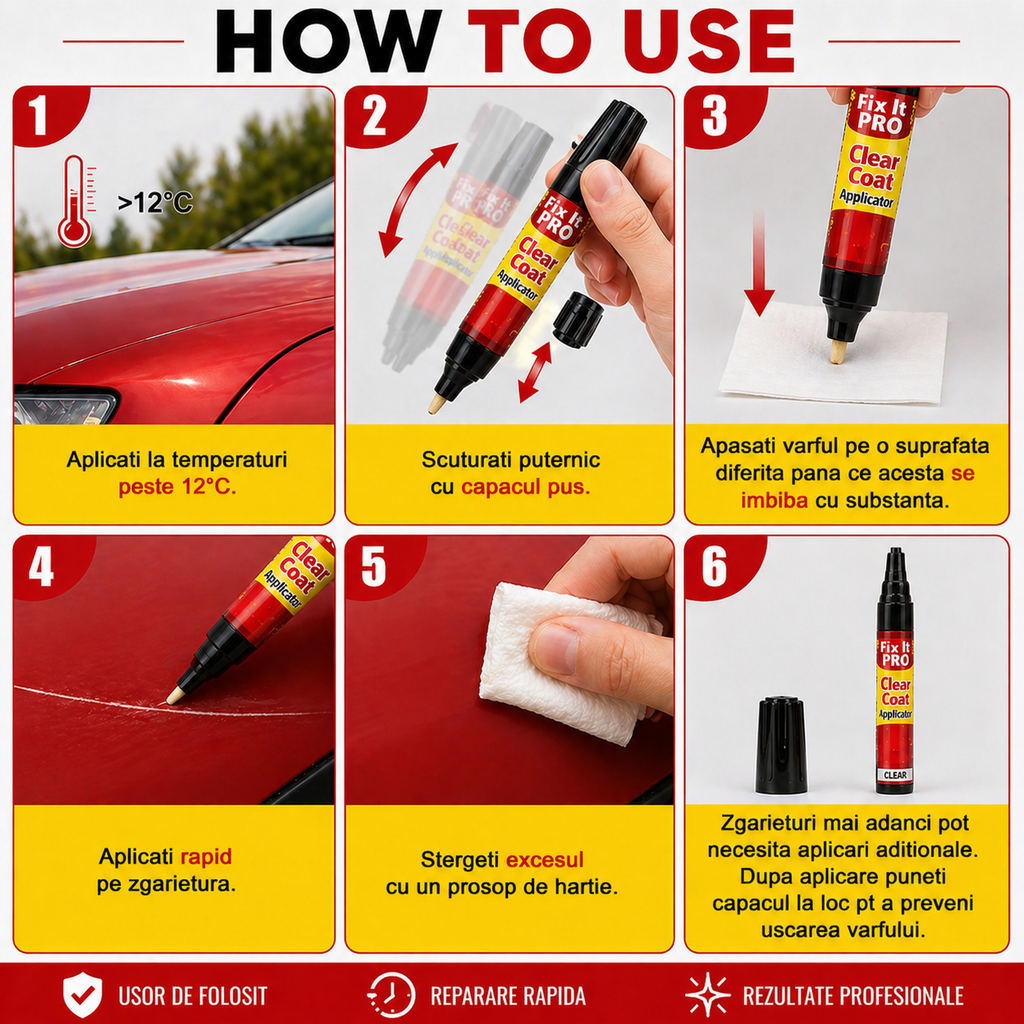 HOW TO USE

1

>12°C

Aplicati la temperaturi peste 12°C.

2

Fix It PRO
Clear Coat
Applicator

Scuturati puternic cu capacul pus.

3

Fix It PRO
Clear Coat
Applicator

Apasati varful pe o suprafata diferita pana ce acesta se imbiba cu substanta.

4

Clear Coat
Applicator

Aplicati rapid pe zgarietura.

5

Stergeti excesul cu un prosop de hartie.

6

Fix It PRO
Clear Coat
Applicator
CLEAR

Zgarieturi mai adanci pot necesita aplicari aditionale. Dupa aplicare puneti capacul la loc pt a preveni uscarea varfului.

USOR DE FOLOSIT
REPARARE RAPIDA
REZULTATE PROFESIONALE